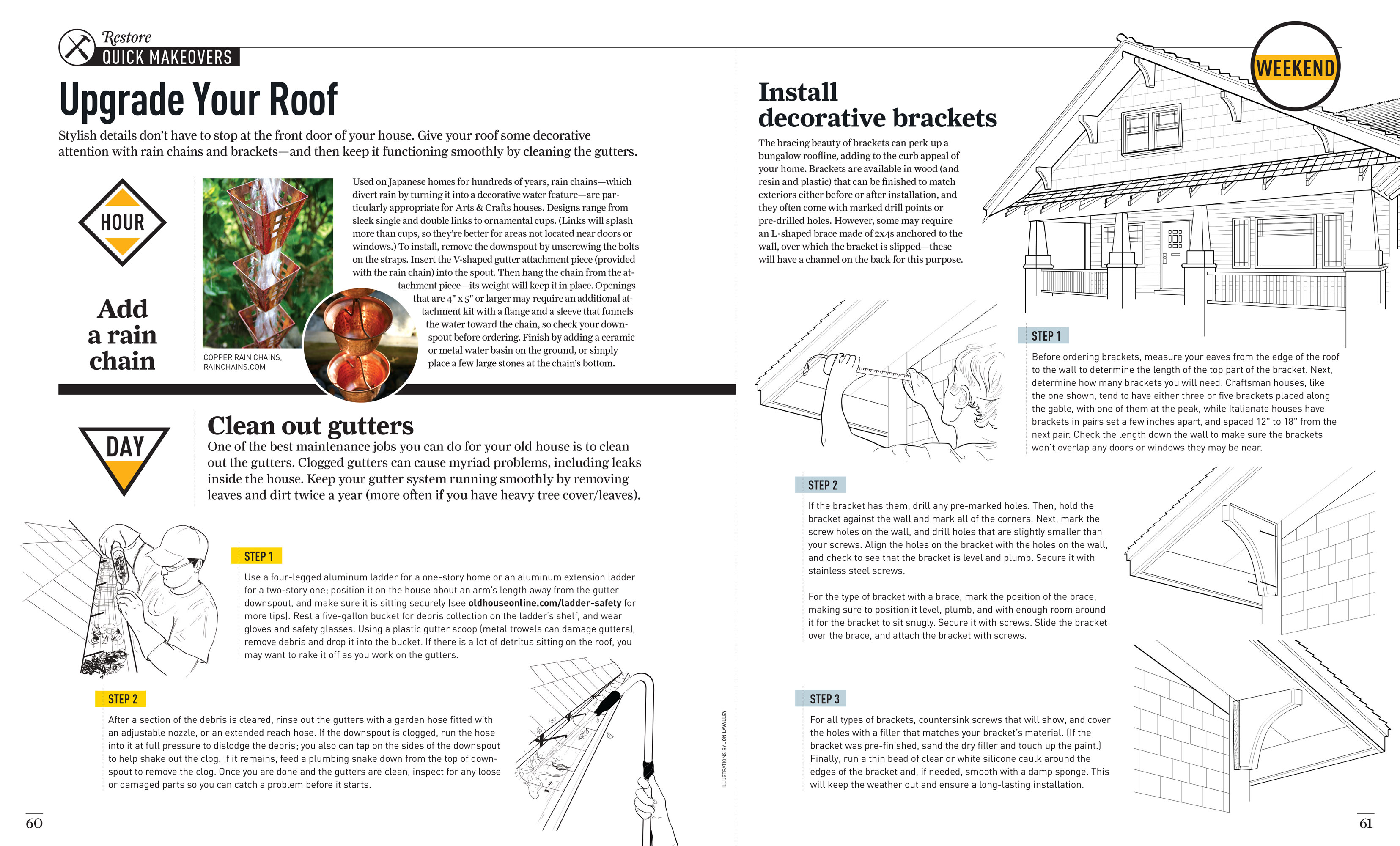 Restore
QUICK MAKEOVERS

Upgrade Your Roof

Stylish details don't have to stop at the front door of your house. Give your roof some decorative attention with rain chains and brackets—and then keep it functioning smoothly by cleaning the gutters.

HOUR

Add a rain chain

COPPER RAIN CHAINS, RAINCHAINS.COM

Used on Japanese homes for hundreds of years, rain chains—which divert rain by turning it into a decorative water feature—are particularly appropriate for Arts & Crafts houses. Designs range from sleek single and double links to ornamental cups. (Links will splash more than cups, so they're better for areas not located near doors or windows.) To install, remove the downspout by unscrewing the bolts on the straps. Insert the V-shaped gutter attachment piece (provided with the rain chain) into the spout. Then hang the chain from the attachment piece—its weight will keep it in place. Openings that are 4" x 5" or larger may require an additional attachment kit with a flange and a sleeve that funnels the water toward the chain, so check your downspout before ordering. Finish by adding a ceramic or metal water basin on the ground, or simply place a few large stones at the chain's bottom.

DAY

Clean out gutters

One of the best maintenance jobs you can do for your old house is to clean out the gutters. Clogged gutters can cause myriad problems, including leaks inside the house. Keep your gutter system running smoothly by removing leaves and dirt twice a year (more often if you have heavy tree cover/leaves).

STEP 1

Use a four-legged aluminum ladder for a one-story home or an aluminum extension ladder for a two-story one; position it on the house about an arm's length away from the gutter downspout, and make sure it is sitting securely (see oldhouseonline.com/ladder-safety for more tips). Rest a five-gallon bucket for debris collection on the ladder's shelf, and wear gloves and safety glasses. Using a plastic gutter scoop (metal trowels can damage gutters), remove debris and drop it into the bucket. If there is a lot of detritus sitting on the roof, you may want to rake it off as you work on the gutters.

STEP 2

After a section of the debris is cleared, rinse out the gutters with a garden hose fitted with an adjustable nozzle, or an extended reach hose. If the downspout is clogged, run the hose into it at full pressure to dislodge the debris; you also can tap on the sides of the downspout to help shake out the clog. If it remains, feed a plumbing snake down from the top of downspout to remove the clog. Once you are done and the gutters are clean, inspect for any loose or damaged parts so you can catch a problem before it starts.

ILLUSTRATIONS BY JON LAVALLEY

60

WEEKEND

Install decorative brackets

The bracing beauty of brackets can perk up a bungalow roofline, adding to the curb appeal of your home. Brackets are available in wood (and resin and plastic) that can be finished to match exteriors either before or after installation, and they often come with marked drill points or pre-drilled holes. However, some may require an L-shaped brace made of 2x4s anchored to the wall, over which the bracket is slipped—these will have a channel on the back for this purpose.

STEP 1

Before ordering brackets, measure your eaves from the edge of the roof to the wall to determine the length of the top part of the bracket. Next, determine how many brackets you will need. Craftsman houses, like the one shown, tend to have either three or five brackets placed along the gable, with one of them at the peak, while Italianate houses have brackets in pairs set a few inches apart, and spaced 12" to 18" from the next pair. Check the length down the wall to make sure the brackets won't overlap any doors or windows they may be near.

STEP 2

If the bracket has them, drill any pre-marked holes. Then, hold the bracket against the wall and mark all of the corners. Next, mark the screw holes on the wall, and drill holes that are slightly smaller than your screws. Align the holes on the bracket with the holes on the wall, and check to see that the bracket is level and plumb. Secure it with stainless steel screws.

For the type of bracket with a brace, mark the position of the brace, making sure to position it level, plumb, and with enough room around it for the bracket to sit snugly. Secure it with screws. Slide the bracket over the brace, and attach the bracket with screws.

STEP 3

For all types of brackets, countersink screws that will show, and cover the holes with a filler that matches your bracket's material. (If the bracket was pre-finished, sand the dry filler and touch up the paint.) Finally, run a thin bead of clear or white silicone caulk around the edges of the bracket and, if needed, smooth with a damp sponge. This will keep the weather out and ensure a long-lasting installation.

61